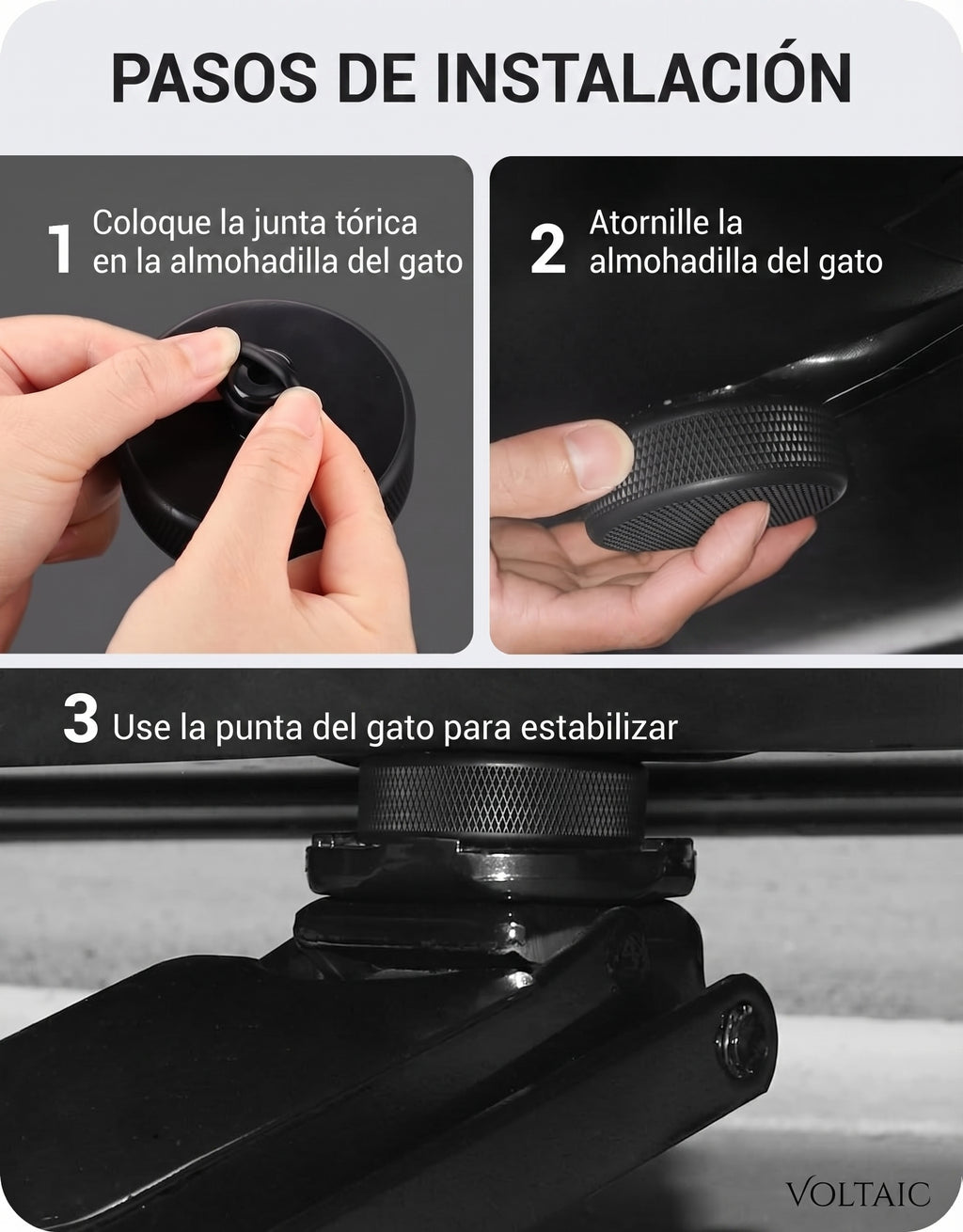 PASOS DE INSTALACIÓN

1 Coloque la junta tórica en la almohadilla del gato

2 Atornille la almohadilla del gato

3 Use la punta del gato para estabilizar

VOLTAIC